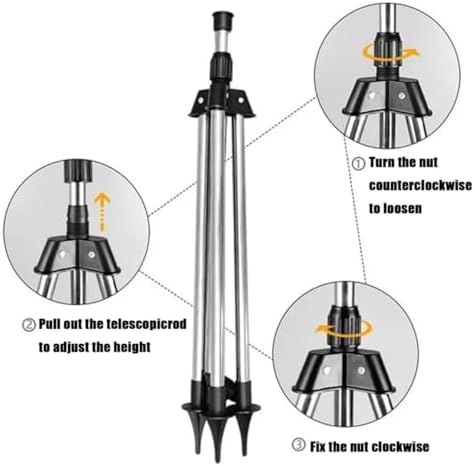 ① Turn the nut counterclockwise to loosen

② Pull out the telescopicrod to adjust the height

③ Fix the nut clockwise