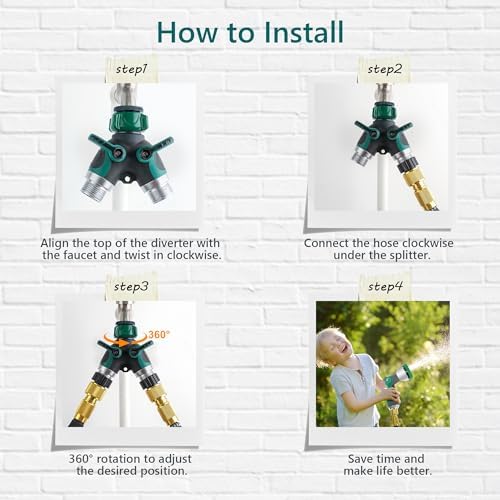 How to Install

step1

Align the top of the diverter with the faucet and twist in clockwise.

step2

Connect the hose clockwise under the splitter.

step3

360°

360° rotation to adjust the desired position.

step4

Save time and make life better.