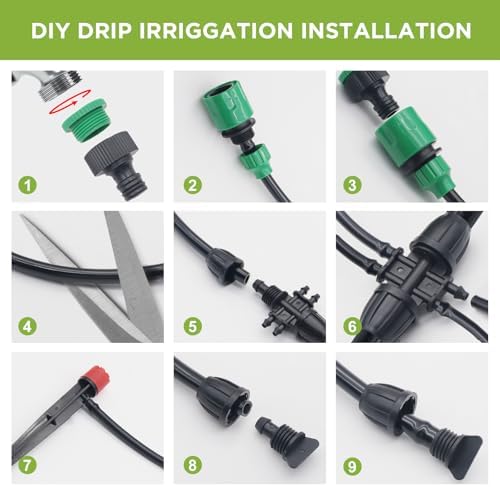 DIY DRIP IRRIGGATION INSTALLATION

1

2

3

4

5

6

7

8

9