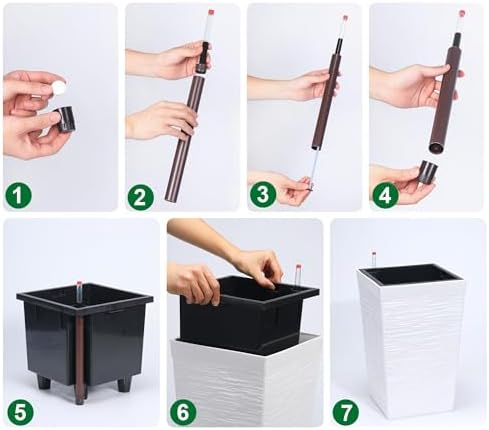 1

2

3

4

5

6

7