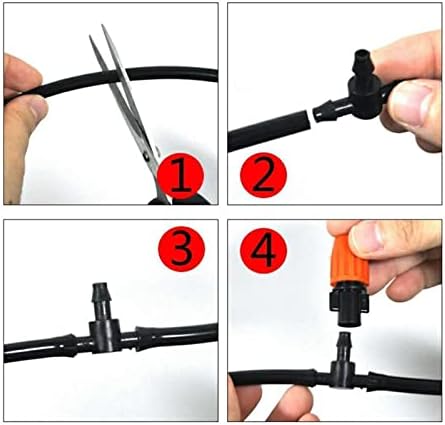 1

2

3

4