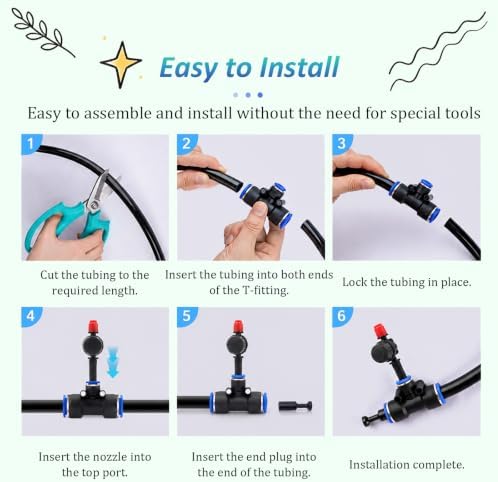 Easy to Install

Easy to assemble and install without the need for special tools

1

Cut the tubing to the required length.

2

Insert the tubing into both ends of the T-fitting.

3

Lock the tubing in place.

4

Insert the nozzle into the top port.

5

Insert the end plug into the end of the tubing.

6

Installation complete.