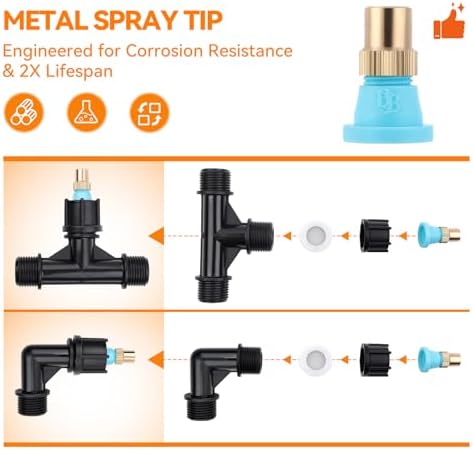 METAL SPRAY TIP

Engineered for Corrosion Resistance & 2X Lifespan