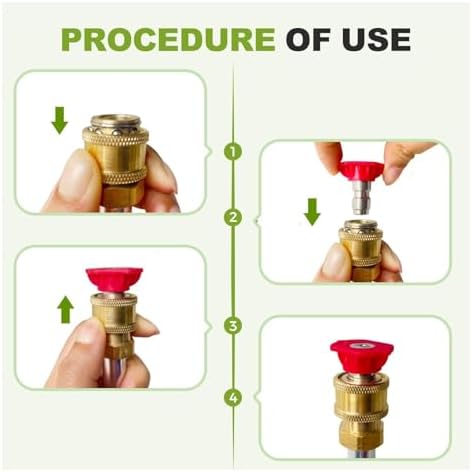 PROCEDURE OF USE

1

2

3

4