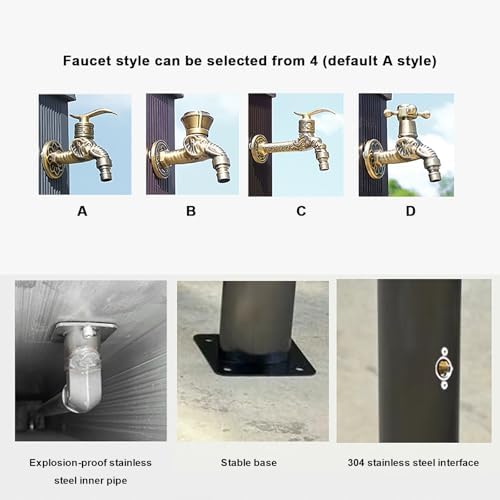 Faucet style can be selected from 4 (default A style)

A

B

C

D

Explosion-proof stainless steel inner pipe

Stable base

304 stainless steel interface