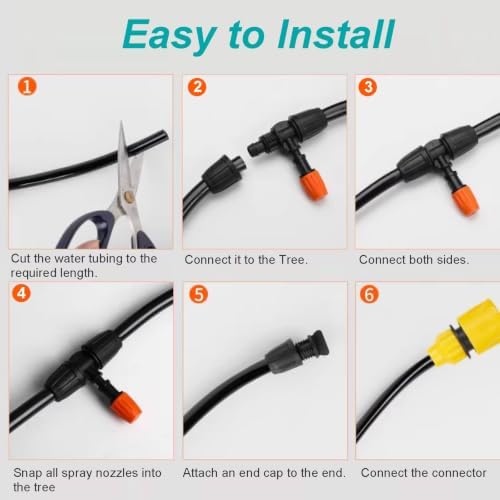 Easy to Install

1

Cut the water tubing to the required length.

2

Connect it to the Tree.

3

Connect both sides.

4

Snap all spray nozzles into the tree

5

Attach an end cap to the end.

6

Connect the connector