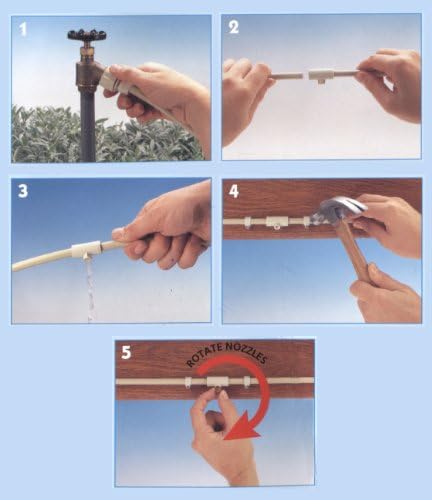 1

2

3

4

5

ROTATE NOZZLES