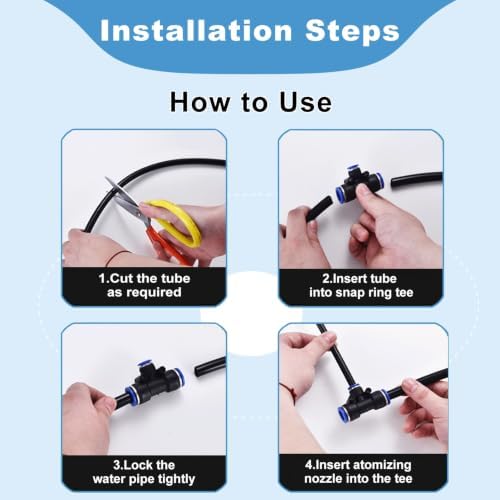 Installation Steps

How to Use

1.Cut the tube
as required

2.Insert tube
into snap ring tee

3.Lock the
water pipe tightly

4.Insert atomizing
nozzle into the tee