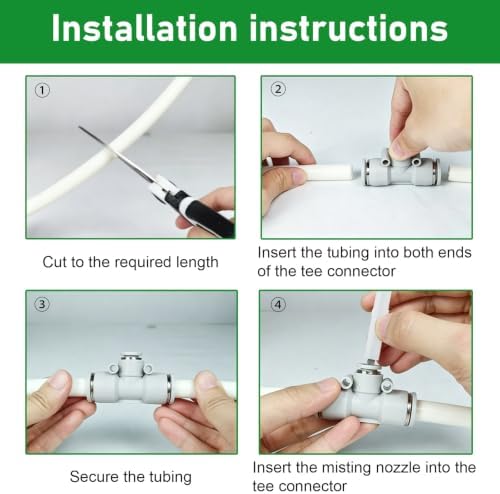 Installation instructions

①

Cut to the required length

②

Insert the tubing into both ends of the tee connector

③

Secure the tubing

④

Insert the misting nozzle into the tee connector