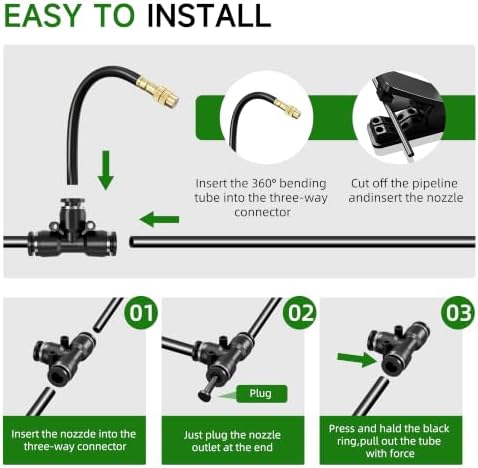 EASY TO INSTALL

Insert the 360° bending tube into the three-way connector

Cut off the pipeline andinsert the nozzle

01

Insert the nozzde into the three-way connector

02

Plug

Just plug the nozzle outlet at the end

03

Press and hald the black ring,pull out the tube with force