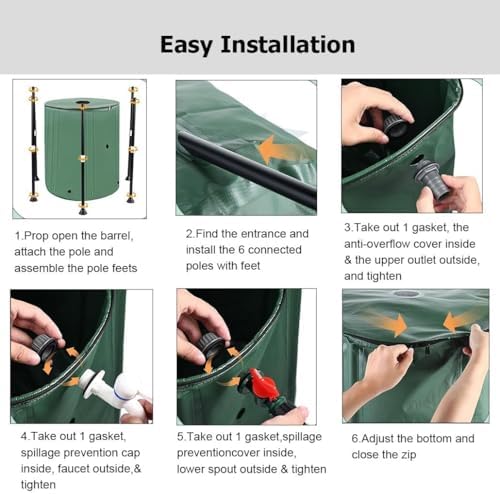 Easy Installation

1.Prop open the barrel, attach the pole and assemble the pole feets

2.Find the entrance and install the 6 connected poles with feet

3.Take out 1 gasket, the anti-overflow cover inside & the upper outlet outside, and tighten

4.Take out 1 gasket, spillage prevention cap inside, faucet outside,& tighten

5.Take out 1 gasket,spillage preventioncover inside, lower spout outside & tighten

6.Adjust the bottom and close the zip