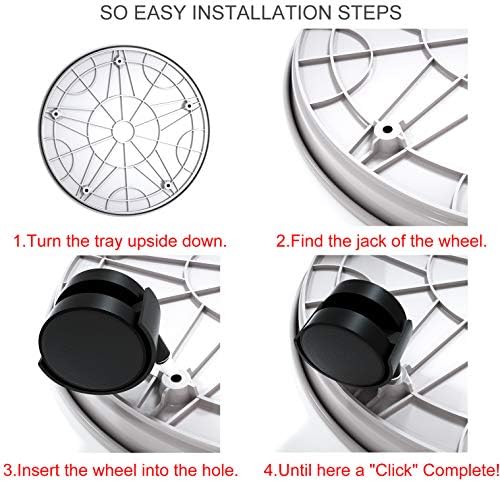 SO EASY INSTALLATION STEPS

1.Turn the tray upside down.

2.Find the jack of the wheel.

3.Insert the wheel into the hole.

4.Until here a "Click" Complete!