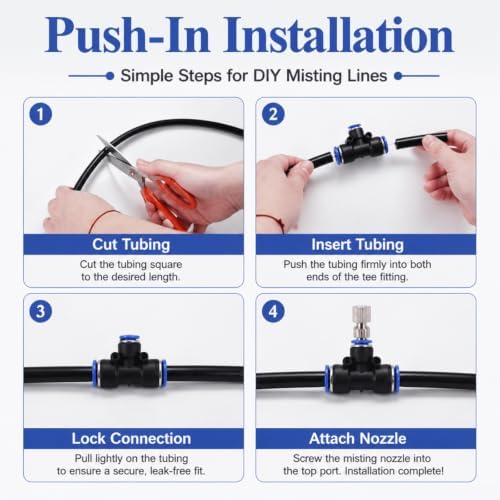 Push-In Installation

Simple Steps for DIY Misting Lines

1

Cut Tubing

Cut the tubing square to the desired length.

2

Insert Tubing

Push the tubing firmly into both ends of the tee fitting.

3

Lock Connection

Pull lightly on the tubing to ensure a secure, leak-free fit.

4

Attach Nozzle

Screw the misting nozzle into the top port. Installation complete!