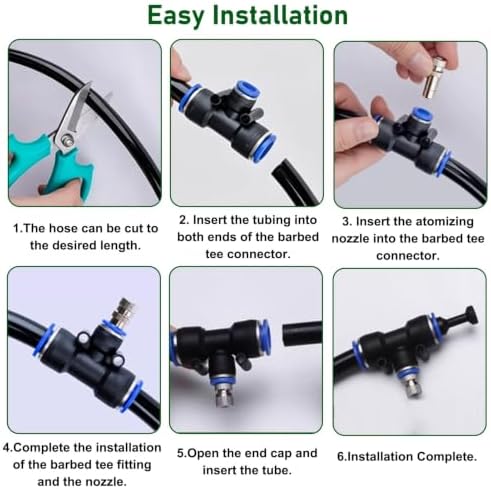 Easy Installation

1.The hose can be cut to the desired length.

2. Insert the tubing into both ends of the barbed tee connector.

3. Insert the atomizing nozzle into the barbed tee connector.

4.Complete the installation of the barbed tee fitting and the nozzle.

5.Open the end cap and insert the tube.

6.Installation Complete.