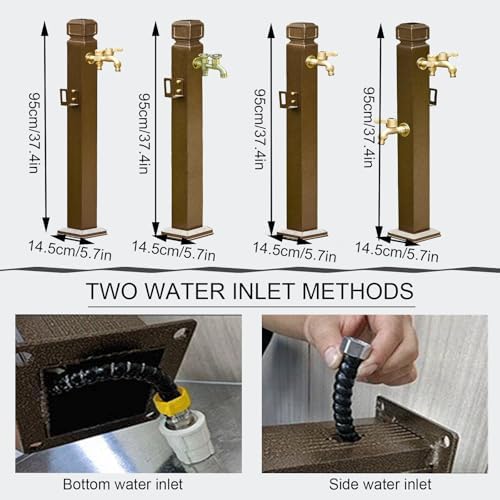 95cm/37.4in

14.5cm/5.7in

95cm/37.4in

14.5cm/5.7in

95cm/37.4in

14.5cm/5.7in

95cm/37.4in

14.5cm/5.7in

TWO WATER INLET METHODS

Bottom water inlet

Side water inlet