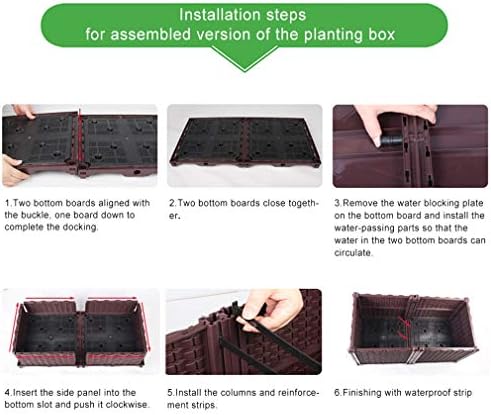 Installation steps
for assembled version of the planting box

1.Two bottom boards aligned with the buckle, one board down to complete the docking.

2.Two bottom boards close together.

3.Remove the water blocking plate on the bottom board and install the water-passing parts so that the water in the two bottom boards can circulate.

4.Insert the side panel into the bottom slot and push it clockwise.

5.Install the columns and reinforcement strips.

6.Finishing with waterproof strip