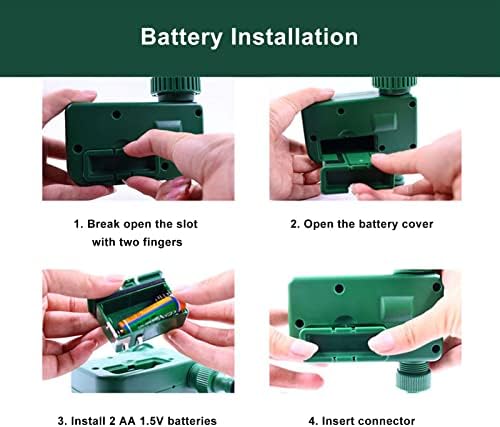 Battery Installation

1. Break open the slot with two fingers

2. Open the battery cover

3. Install 2 AA 1.5V batteries

4. Insert connector