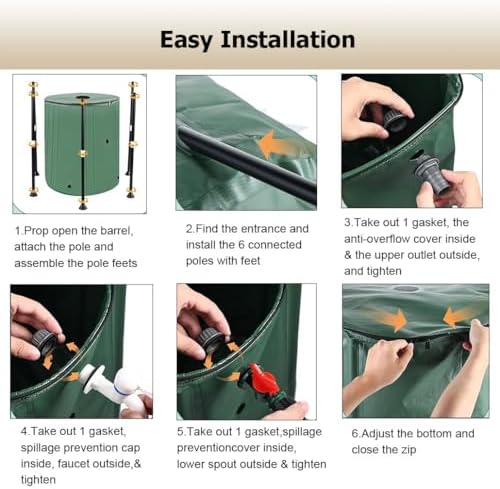 Easy Installation

1.Prop open the barrel, attach the pole and assemble the pole feets

2.Find the entrance and install the 6 connected poles with feet

3.Take out 1 gasket, the anti-overflow cover inside & the upper outlet outside, and tighten

4.Take out 1 gasket, spillage prevention cap inside, faucet outside,& tighten

5.Take out 1 gasket,spillage preventioncover inside, lower spout outside & tighten

6.Adjust the bottom and close the zip