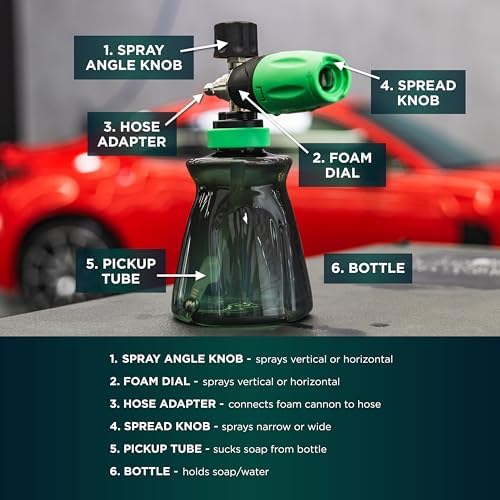 1. SPRAY ANGLE KNOB

4. SPREAD KNOB

3. HOSE ADAPTER

2. FOAM DIAL

5. PICKUP TUBE

6. BOTTLE

1. SPRAY ANGLE KNOB - sprays vertical or horizontal

2. FOAM DIAL - sprays vertical or horizontal

3. HOSE ADAPTER - connects foam cannon to hose

4. SPREAD KNOB - sprays narrow or wide

5. PICKUP TUBE - sucks soap from bottle

6. BOTTLE - holds soap/water