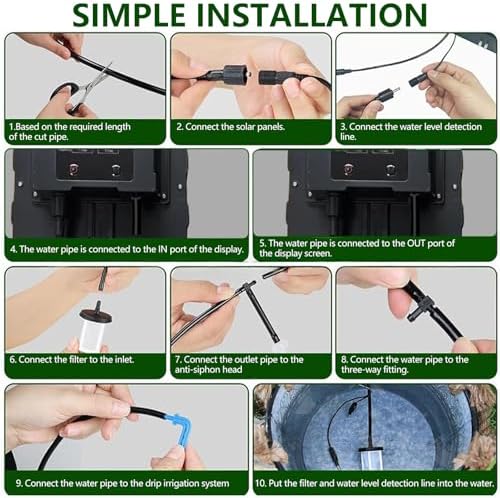 SIMPLE INSTALLATION

1.Based on the required length of the cut pipe.

2. Connect the solar panels.

3. Connect the water level detection line.

4. The water pipe is connected to the IN port of the display.

5. The water pipe is connected to the OUT port of the display screen.

6. Connect the filter to the inlet.

7. Connect the outlet pipe to the anti-siphon head

8. Connect the water pipe to the three-way fitting.

9. Connect the water pipe to the drip irrigation system

10. Put the filter and water level detection line into the water.