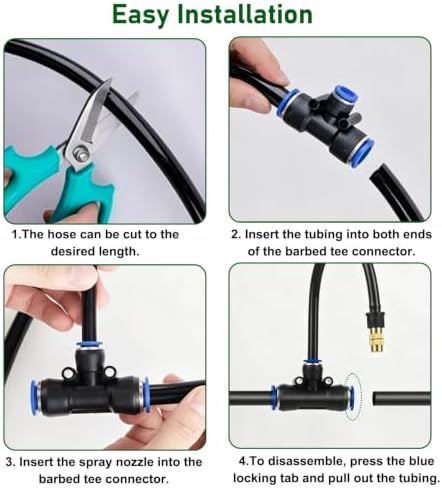 Easy Installation

1.The hose can be cut to the desired length.

2. Insert the tubing into both ends of the barbed tee connector.

3. Insert the spray nozzle into the barbed tee connector.

4.To disassemble, press the blue locking tab and pull out the tubing.