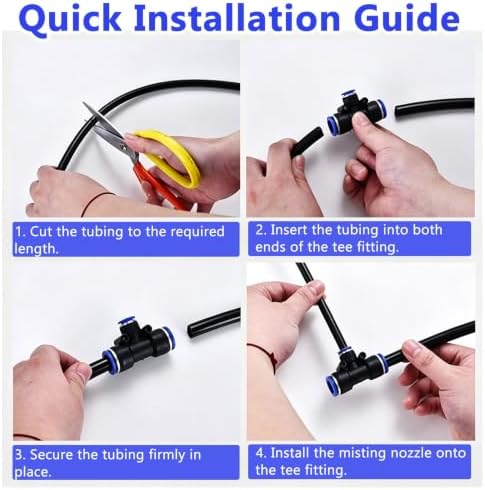 Quick Installation Guide

1. Cut the tubing to the required length.

2. Insert the tubing into both ends of the tee fitting.

3. Secure the tubing firmly in place.

4. Install the misting nozzle onto the tee fitting.