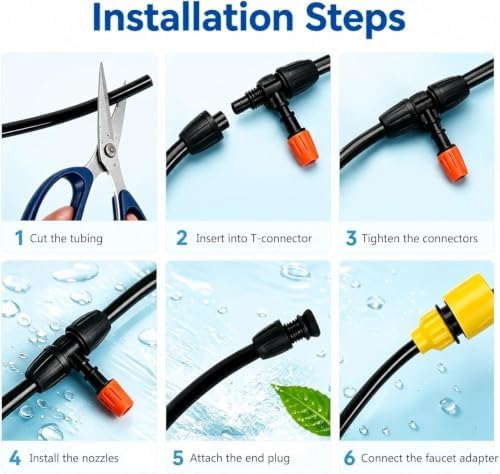 Installation Steps

1 Cut the tubing

2 Insert into T-connector

3 Tighten the connectors

4 Install the nozzles

5 Attach the end plug

6 Connect the faucet adapter