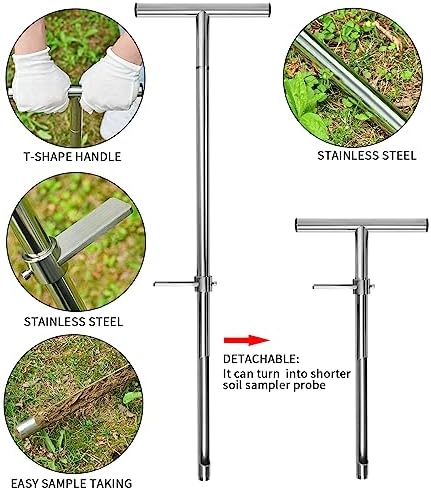 T-SHAPE HANDLE

STAINLESS STEEL

EASY SAMPLE TAKING

STAINLESS STEEL

DETACHABLE:
It can turn into shorter soil sampler probe