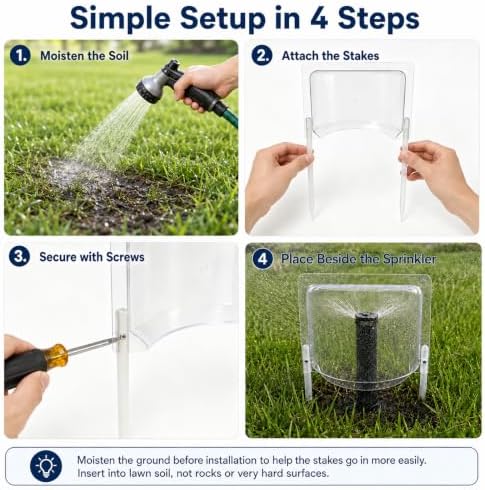 Simple Setup in 4 Steps

1. Moisten the Soil

2. Attach the Stakes

3. Secure with Screws

4 Place Beside the Sprinkler

Moisten the ground before installation to help the stakes go in more easily. Insert into lawn soil, not rocks or very hard surfaces.