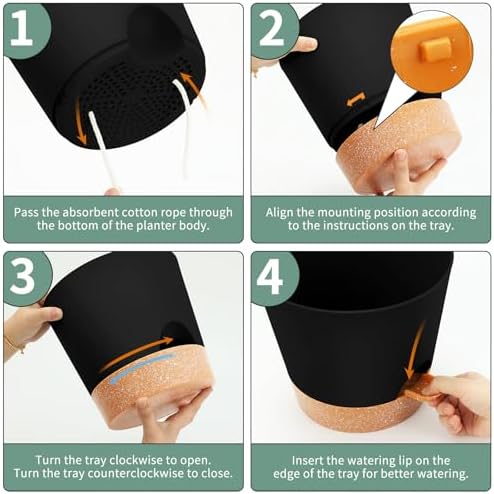 1

Pass the absorbent cotton rope through the bottom of the planter body.

2

Align the mounting position according to the instructions on the tray.

3

Turn the tray clockwise to open.
Turn the tray counterclockwise to close.

4

Insert the watering lip on the edge of the tray for better watering.