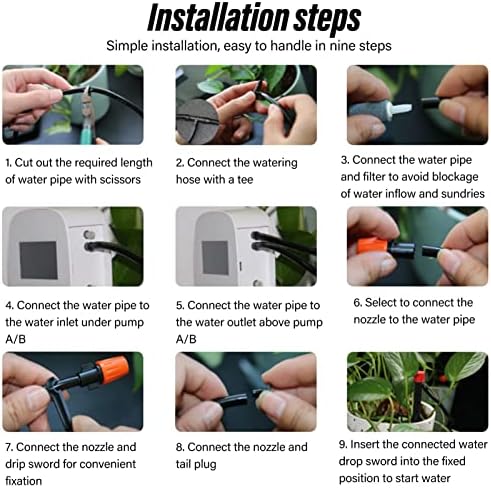 Installation steps

Simple installation, easy to handle in nine steps

1. Cut out the required length of water pipe with scissors

2. Connect the watering hose with a tee

3. Connect the water pipe and filter to avoid blockage of water inflow and sundries

4. Connect the water pipe to the water inlet under pump A/B

5. Connect the water pipe to the water outlet above pump A/B

6. Select to connect the nozzle to the water pipe

7. Connect the nozzle and drip sword for convenient fixation

8. Connect the nozzle and tail plug

9. Insert the connected water drop sword into the fixed position to start water