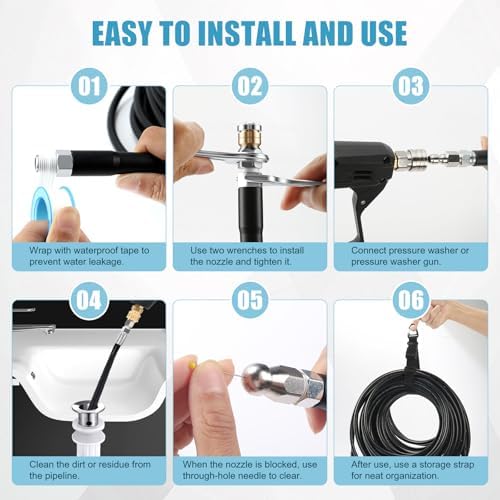 EASY TO INSTALL AND USE

01

Wrap with waterproof tape to prevent water leakage.

02

Use two wrenches to install the nozzle and tighten it.

03

Connect pressure washer or pressure washer gun.

04

Clean the dirt or residue from the pipeline.

05

When the nozzle is blocked, use through-hole needle to clear.

06

After use, use a storage strap for neat organization.