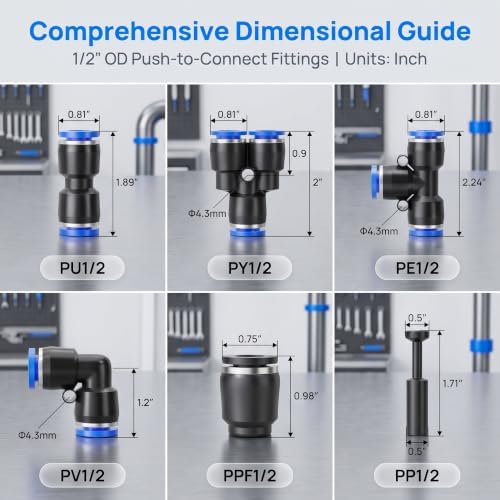 Comprehensive Dimensional Guide

1/2" OD Push-to-Connect Fittings | Units: Inch

0.81"

1.89"

PU1/2

0.81"

0.9

2"

Φ4.3mm

PY1/2

0.81"

2.24"

Φ4.3mm

PE1/2

1.2"

Φ4.3mm

PV1/2

0.75"

0.98"

PPF1/2

0.5"

1.71"

0.5"

PP1/2