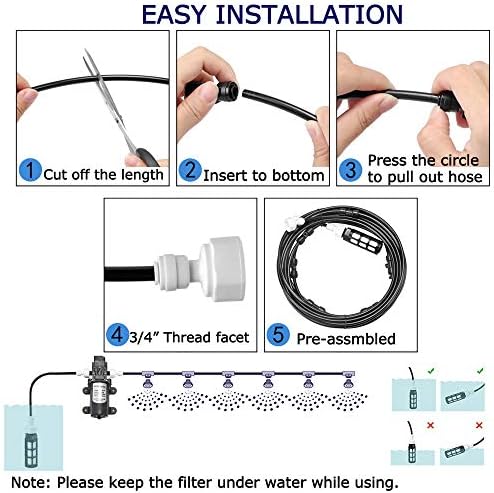 EASY INSTALLATION

1 Cut off the length

2 Insert to bottom

3 Press the circle to pull out hose

4 3/4" Thread facet

5 Pre-assmbled

✓

✓

×

×

Note: Please keep the filter under water while using.