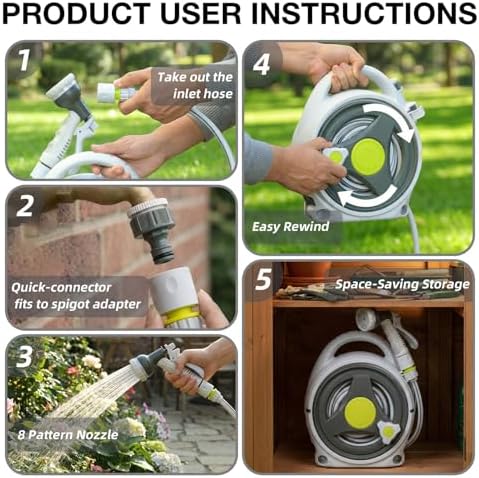 PRODUCT USER INSTRUCTIONS

1

Take out the inlet hose

2

Quick-connector fits to spigot adapter

3

8 Pattern Nozzle

4

Easy Rewind

5

Space-Saving Storage