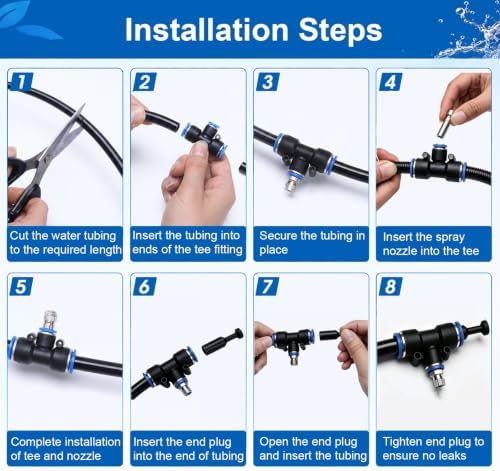 Installation Steps

1

Cut the water tubing to the required length

2

Insert the tubing into ends of the tee fitting

3

Secure the tubing in place

4

Insert the spray nozzle into the tee

5

Complete installation of tee and nozzle

6

Insert the end plug into the end of tubing

7

Open the end plug and insert the tubing

8

Tighten end plug to ensure no leaks