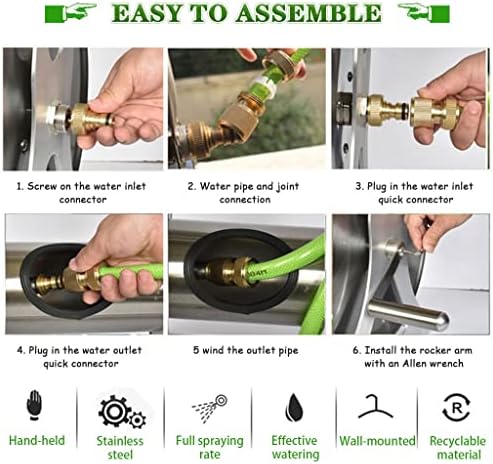 EASY TO ASSEMBLE

1. Screw on the water inlet connector

2. Water pipe and joint connection

3. Plug in the water inlet quick connector

4. Plug in the water outlet quick connector

5 wind the outlet pipe

6. Install the rocker arm with an Allen wrench

Hand-held

Stainless steel

Full spraying rate

Effective watering

Wall-mounted

Recyclable material