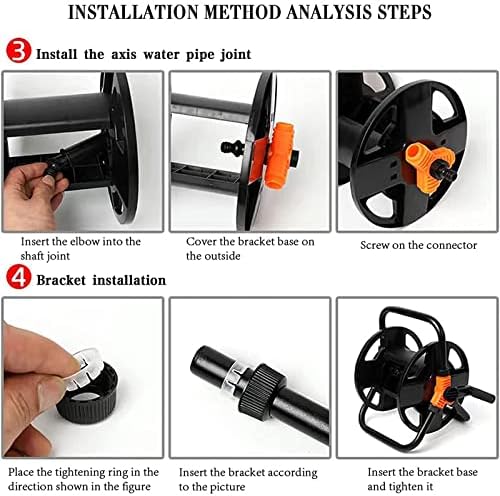 INSTALLATION METHOD ANALYSIS STEPS

3 Install the axis water pipe joint

Insert the elbow into the shaft joint

Cover the bracket base on the outside

Screw on the connector

4 Bracket installation

Place the tightening ring in the direction shown in the figure

Insert the bracket according to the picture

Insert the bracket base and tighten it