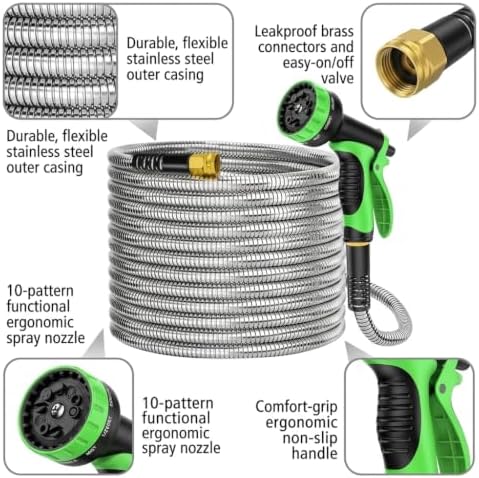 Durable, flexible stainless steel outer casing

Leakproof brass connectors and easy-on/off valve

Durable, flexible stainless steel outer casing

10-pattern functional ergonomic spray nozzle

10-pattern functional ergonomic spray nozzle

Comfort-grip ergonomic non-slip handle