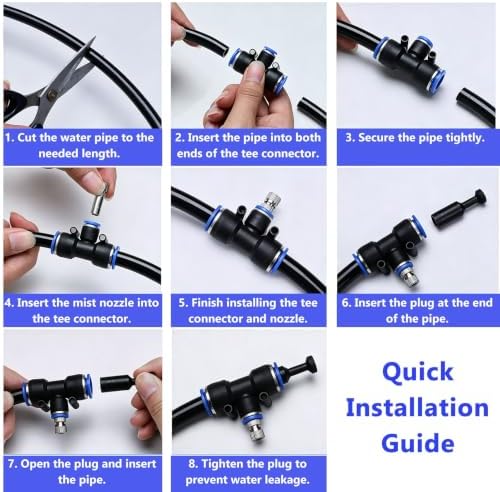 1. Cut the water pipe to the needed length.

2. Insert the pipe into both ends of the tee connector.

3. Secure the pipe tightly.

4. Insert the mist nozzle into the tee connector.

5. Finish installing the tee connector and nozzle.

6. Insert the plug at the end of the pipe.

7. Open the plug and insert the pipe.

8. Tighten the plug to prevent water leakage.

Quick
Installation
Guide