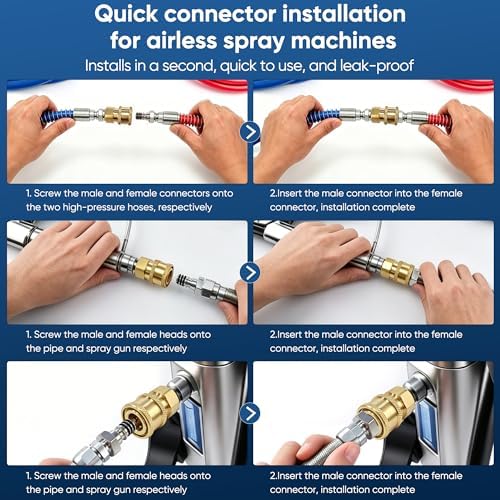 Quick connector installation for airless spray machines

Installs in a second, quick to use, and leak-proof

1. Screw the male and female connectors onto the two high-pressure hoses, respectively

2.Insert the male connector into the female connector, installation complete

1. Screw the male and female heads onto the pipe and spray gun respectively

2.Insert the male connector into the female connector, installation complete

1. Screw the male and female heads onto the pipe and spray gun respectively

2.Insert the male connector into the female connector, installation complete