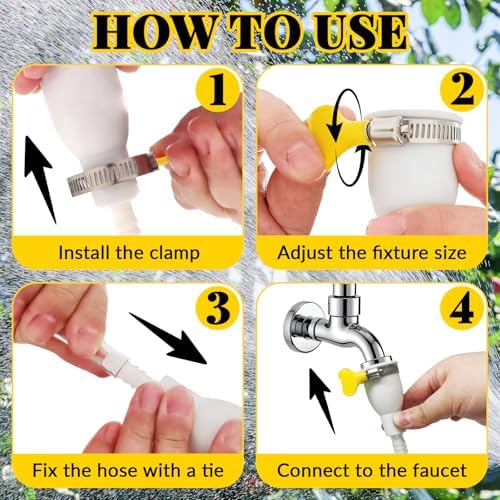 HOW TO USE

1

Install the clamp

2

Adjust the fixture size

3

Fix the hose with a tie

4

Connect to the faucet