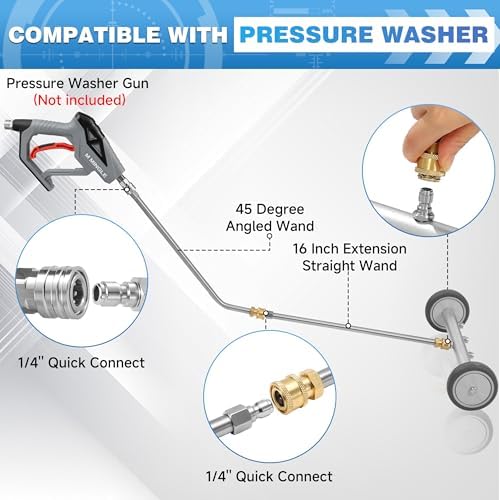 COMPATIBLE WITH PRESSURE WASHER

Pressure Washer Gun
(Not included)

45 Degree
Angled Wand

16 Inch Extension
Straight Wand

1/4'' Quick Connect

1/4'' Quick Connect