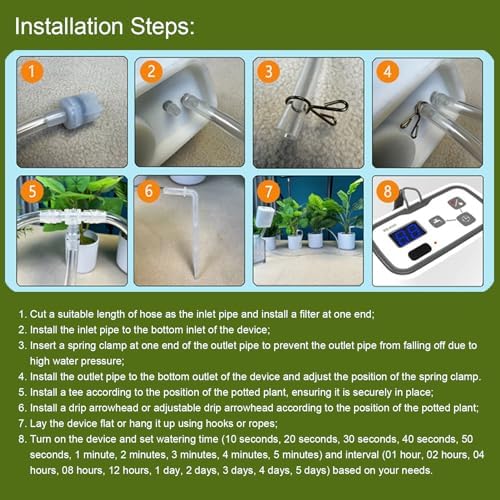 Installation Steps:

1

2

3

4

5

6

7

8

1. Cut a suitable length of hose as the inlet pipe and install a filter at one end;
2. Install the inlet pipe to the bottom inlet of the device;
3. Insert a spring clamp at one end of the outlet pipe to prevent the outlet pipe from falling off due to high water pressure;
4. Install the outlet pipe to the bottom outlet of the device and adjust the position of the spring clamp.
5. Install a tee according to the position of the potted plant, ensuring it is securely in place;
6. Install a drip arrowhead or adjustable drip arrowhead according to the position of the potted plant;
7. Lay the device flat or hang it up using hooks or ropes;
8. Turn on the device and set watering time (10 seconds, 20 seconds, 30 seconds, 40 seconds, 50 seconds, 1 minute, 2 minutes, 3 minutes, 4 minutes, 5 minutes) and interval (01 hour, 02 hours, 04 hours, 08 hours, 12 hours, 1 day, 2 days, 3 days, 4 days, 5 days) based on your needs.