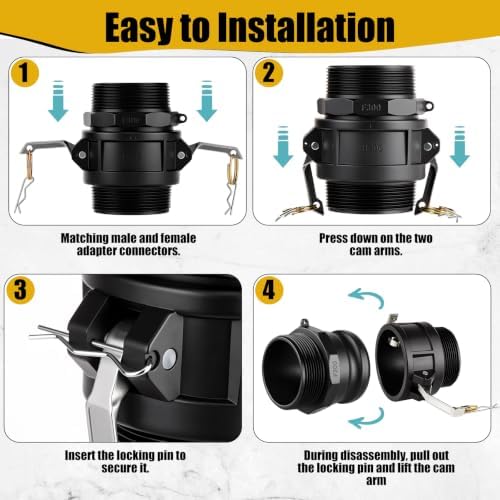 Easy to Installation

1

Matching male and female adapter connectors.

2

Press down on the two cam arms.

3

Insert the locking pin to secure it.

4

During disassembly, pull out the locking pin and lift the cam arm