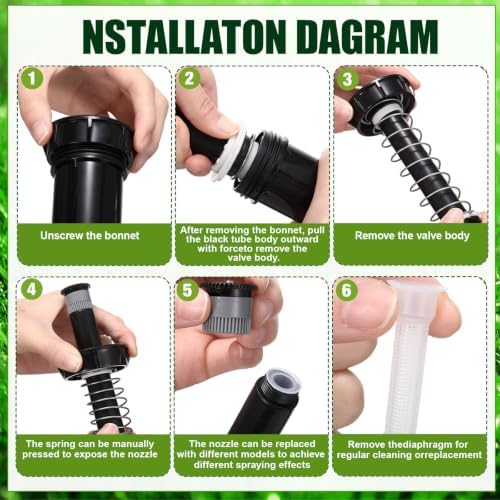 NSTALLATON DAGRAM

1

Unscrew the bonnet

2

After removing the bonnet, pull the black tube body outward with forceto remove the valve body.

3

Remove the valve body

4

The spring can be manually pressed to expose the nozzle

5

The nozzle can be replaced with different models to achieve different spraying effects

6

Remove thediaphragm for regular cleaning orreplacement