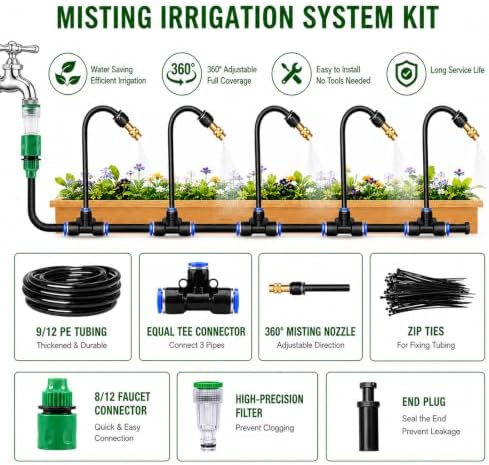 MISTING IRRIGATION SYSTEM KIT

Water Saving
Efficient Irrigation

360°

360° Adjustable
Full Coverage

Easy to Install
No Tools Needed

Long Service Life

9/12 PE TUBING
Thickened & Durable

EQUAL TEE CONNECTOR
Connect 3 Pipes

360° MISTING NOZZLE
Adjustable Direction

ZIP TIES
For Fixing Tubing

8/12 FAUCET CONNECTOR
Quick & Easy Connection

HIGH-PRECISION FILTER
Prevent Clogging

END PLUG
Seal the End
Prevent Leakage