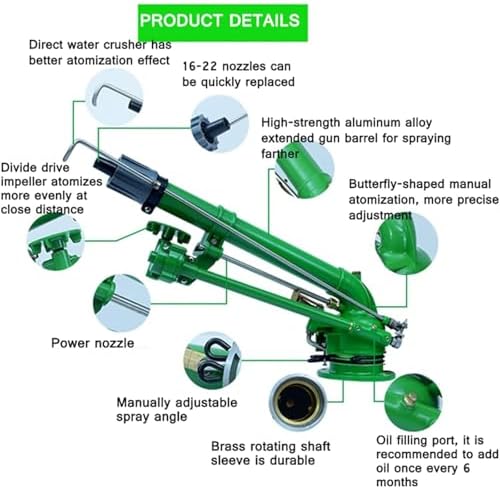 PRODUCT DETAILS

Direct water crusher has better atomization effect

16-22 nozzles can be quickly replaced

High-strength aluminum alloy extended gun barrel for spraying farther

Divide drive impeller atomizes more evenly at close distance

Butterfly-shaped manual atomization, more precise adjustment

Power nozzle

Manually adjustable spray angle

Brass rotating shaft sleeve is durable

Oil filling port, it is recommended to add oil once every 6 months