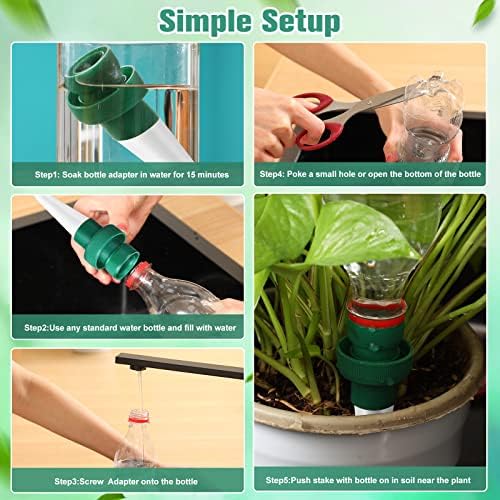 Simple Setup

Step1: Soak bottle adapter in water for 15 minutes

Step2:Use any standard water bottle and fill with water

Step3:Screw  Adapter onto the bottle

Step4: Poke a small hole or open the bottom of the bottle

Step5:Push stake with bottle on in soil near the plant