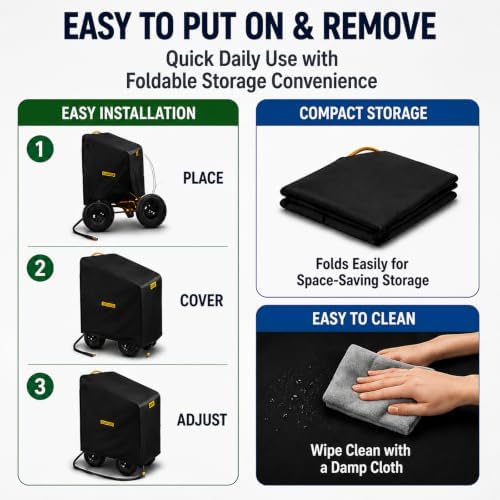 EASY TO PUT ON & REMOVE

Quick Daily Use with Foldable Storage Convenience

EASY INSTALLATION

1

PLACE

2

COVER

3

ADJUST

COMPACT STORAGE

Folds Easily for Space-Saving Storage

EASY TO CLEAN

Wipe Clean with a Damp Cloth